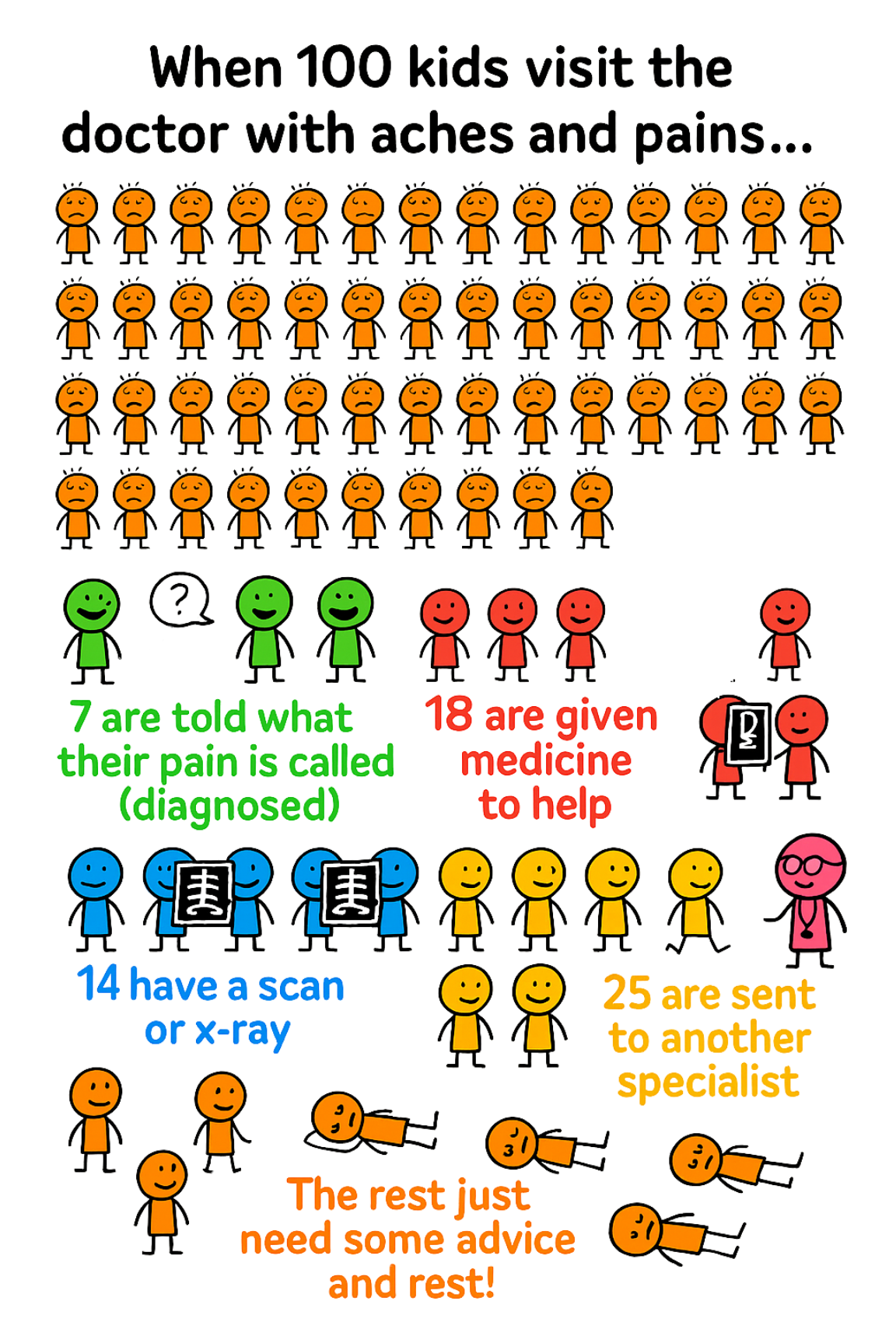 When 100 kids visit the doctor with aches and pains...

?

7 are told what their pain is called (diagnosed)

18 are given medicine to help

14 have a scan or x-ray

25 are sent to another specialist

The rest just need some advice and rest!